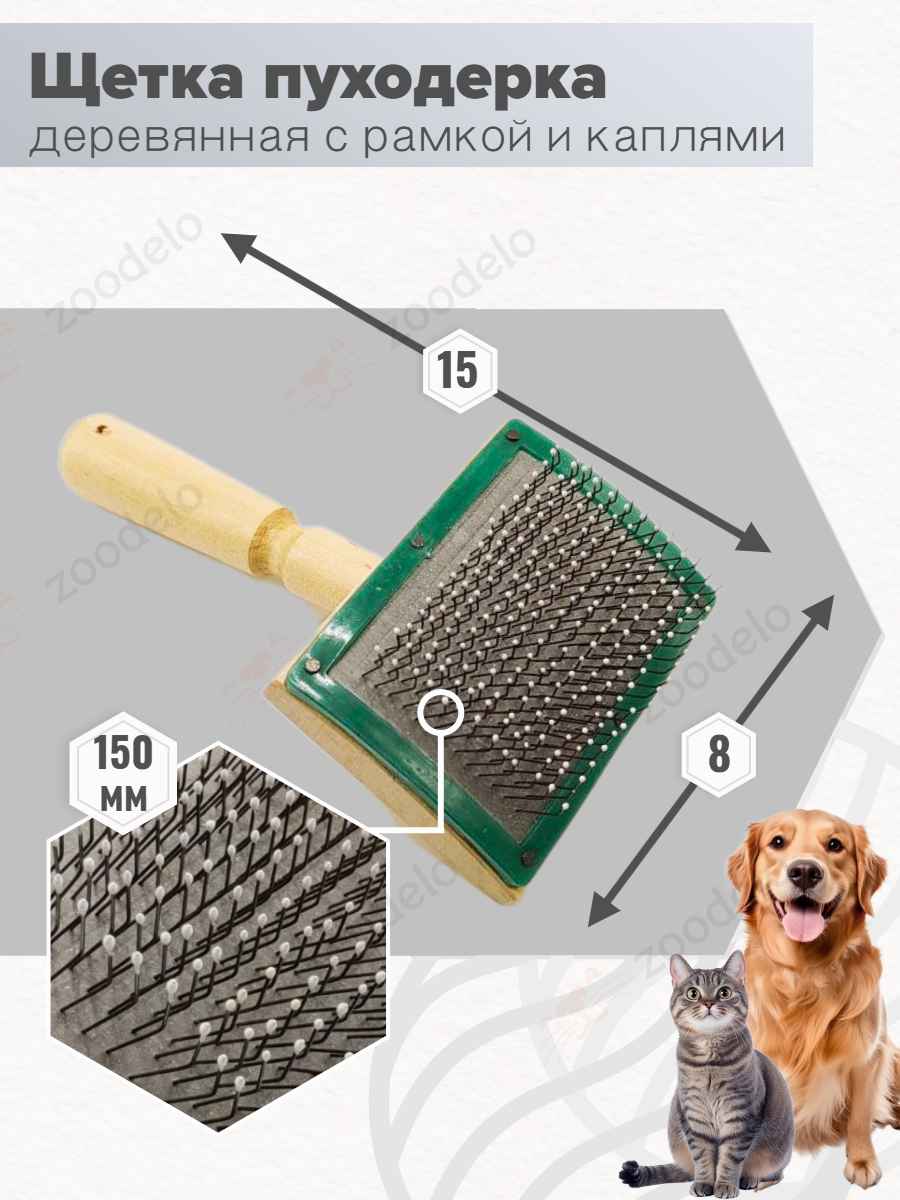 Щетка пуходерка
деревянная с рамкой и каплями

15

8

150
мм

zoodelo